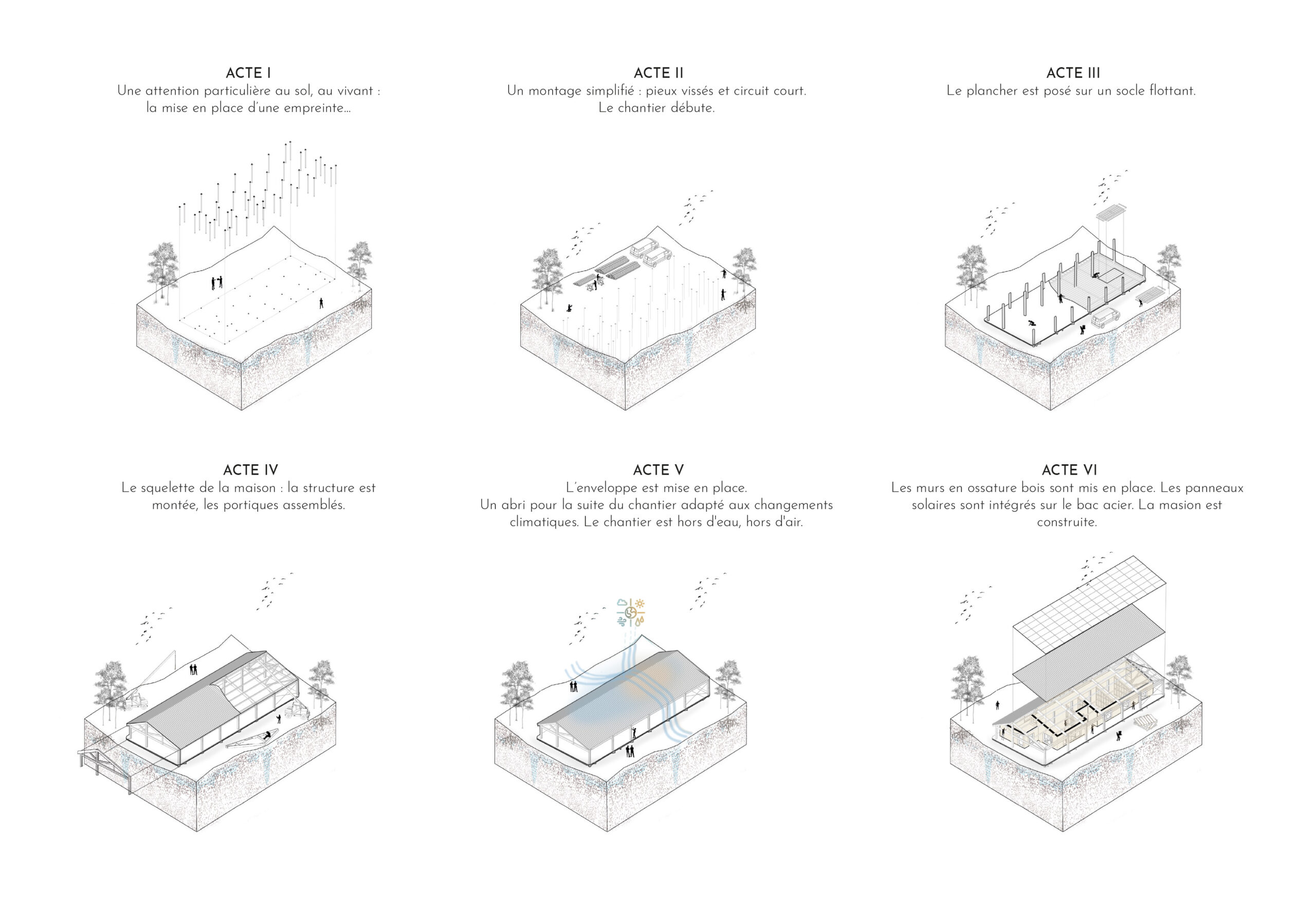 ACTE I
Une attention particulière au sol, au vivant : la mise en place d'une empreinte...

ACTE II
Un montage simplifié : pieux vissés et circuit court. Le chantier débute.

ACTE III
Le plancher est posé sur un socle flottant.

ACTE IV
Le squelette de la maison : la structure est montée, les portiques assemblés.

ACTE V
L'enveloppe est mise en place.
Un abri pour la suite du chantier adapté aux changements climatiques. Le chantier est hors d'eau, hors d'air.

ACTE VI
Les murs en ossature bois sont mis en place. Les panneaux solaires sont intégrés sur le bac acier. La masion est construite.